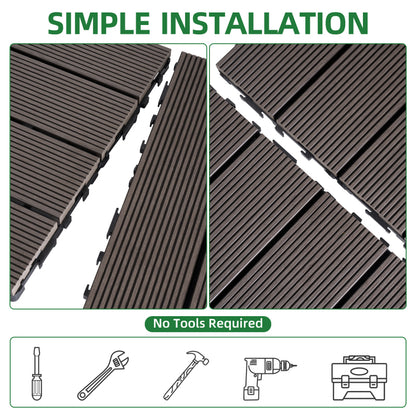 SIMPLE INSTALLATION

No Tools Required