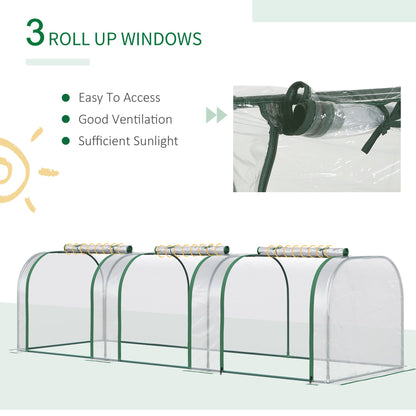 3 ROLL UP WINDOWS

Easy To Access
Good Ventilation
Sufficient Sunlight