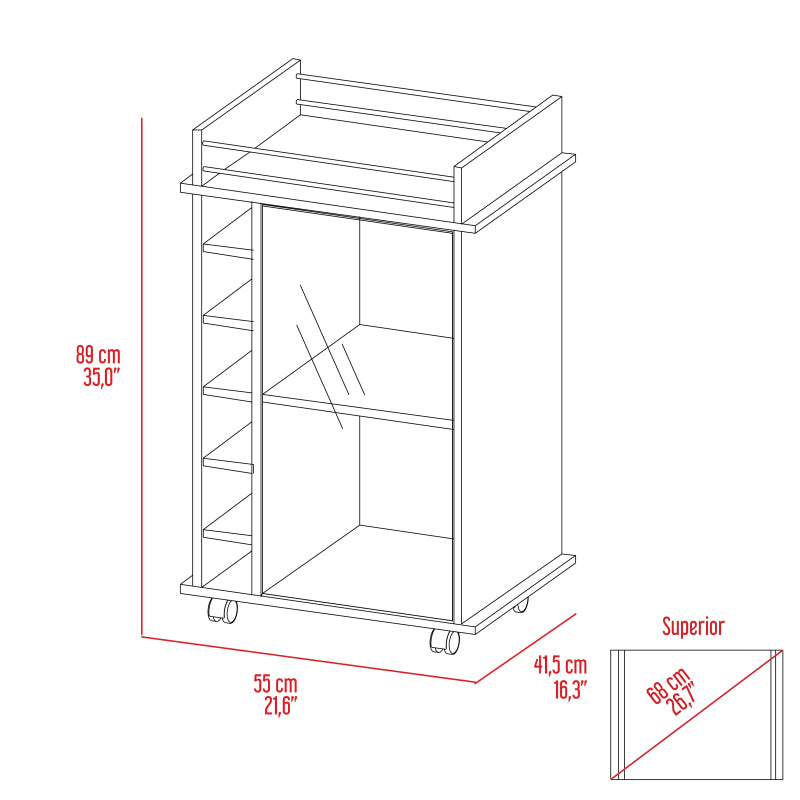 89 cm
35,0"

55 cm
21,6"

41,5 cm
16,3"

Superior

68 cm
26,7"