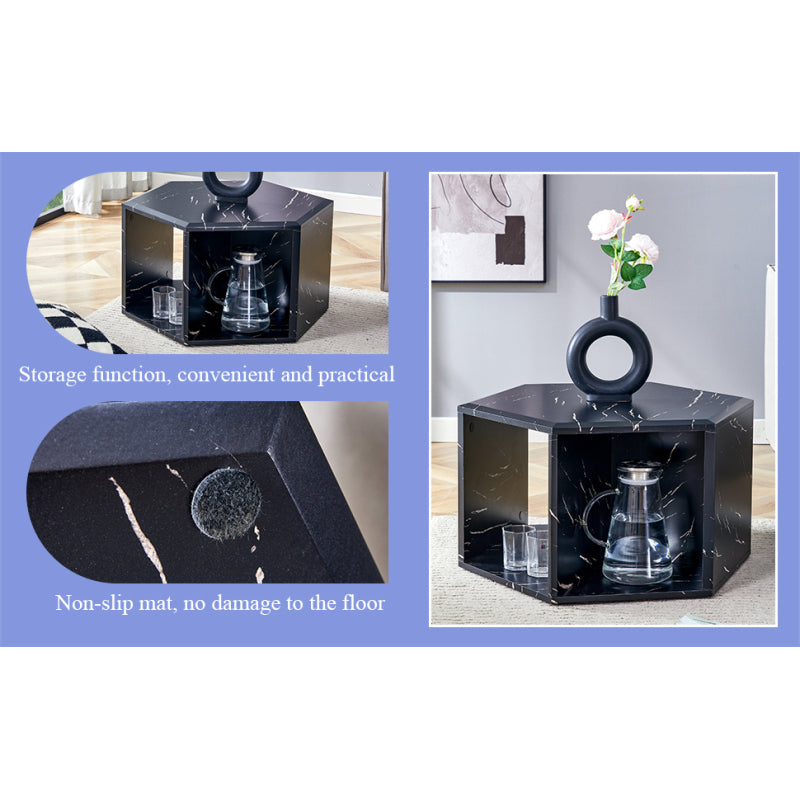 Storage function, convenient and practical

Non-slip mat, no damage to the floor